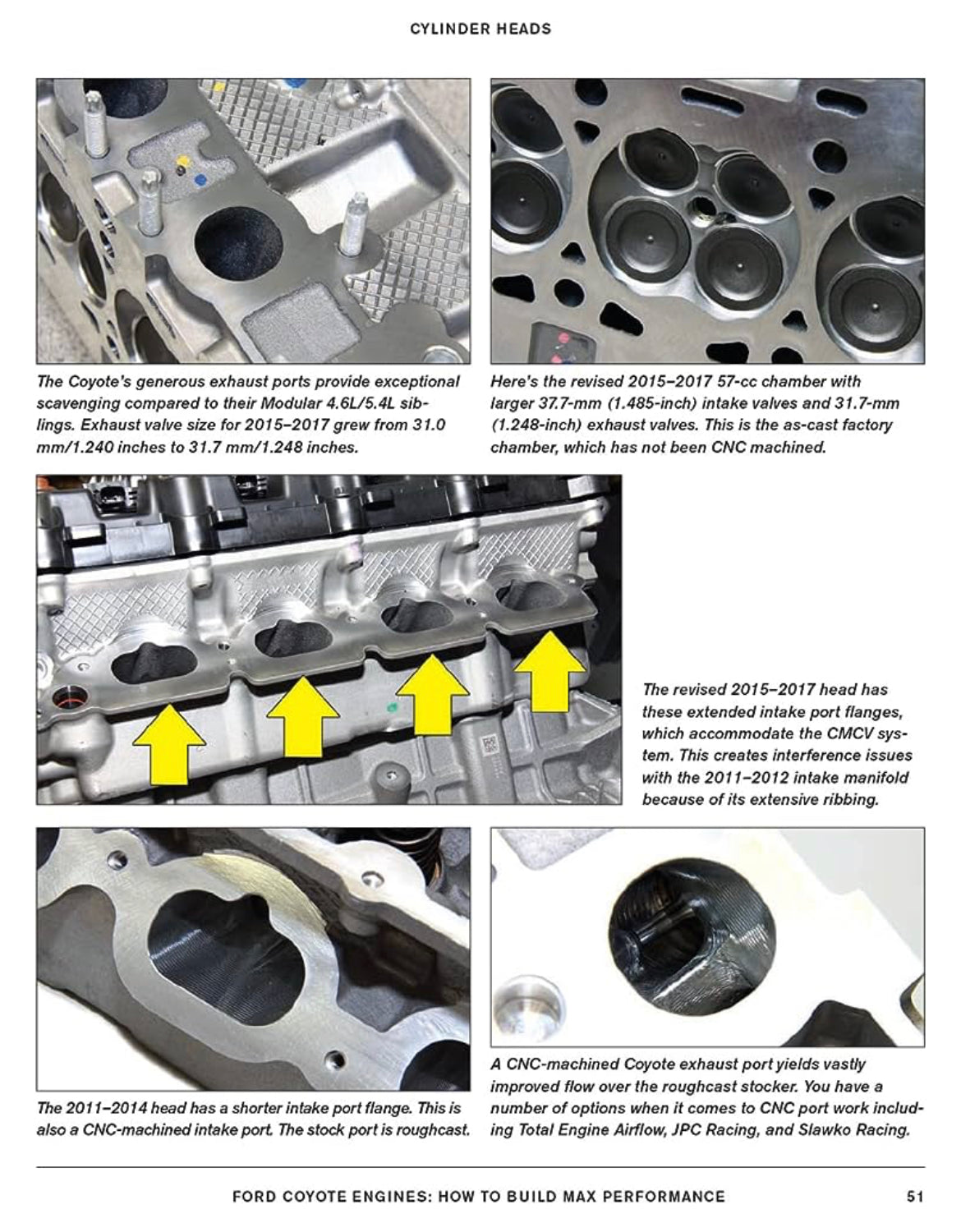 CYLINDER HEADS

The Coyote's generous exhaust ports provide exceptional scavenging compared to their Modular 4.6L/5.4L siblings. Exhaust valve size for 2015–2017 grew from 31.0 mm/1.240 inches to 31.7 mm/1.248 inches.

Here's the revised 2015–2017 57-cc chamber with larger 37.7-mm (1.485-inch) intake valves and 31.7-mm (1.248-inch) exhaust valves. This is the as-cast factory chamber, which has not been CNC machined.

The revised 2015–2017 head has these extended intake port flanges, which accommodate the CMCV system. This creates interference issues with the 2011–2012 intake manifold because of its extensive ribbing.

The 2011–2014 head has a shorter intake port flange. This is also a CNC-machined intake port. The stock port is roughcast.

A CNC-machined Coyote exhaust port yields vastly improved flow over the roughcast stocker. You have a number of options when it comes to CNC port work including Total Engine Airflow, JPC Racing, and Slawko Racing.

FORD COYOTE ENGINES: HOW TO BUILD MAX PERFORMANCE 51